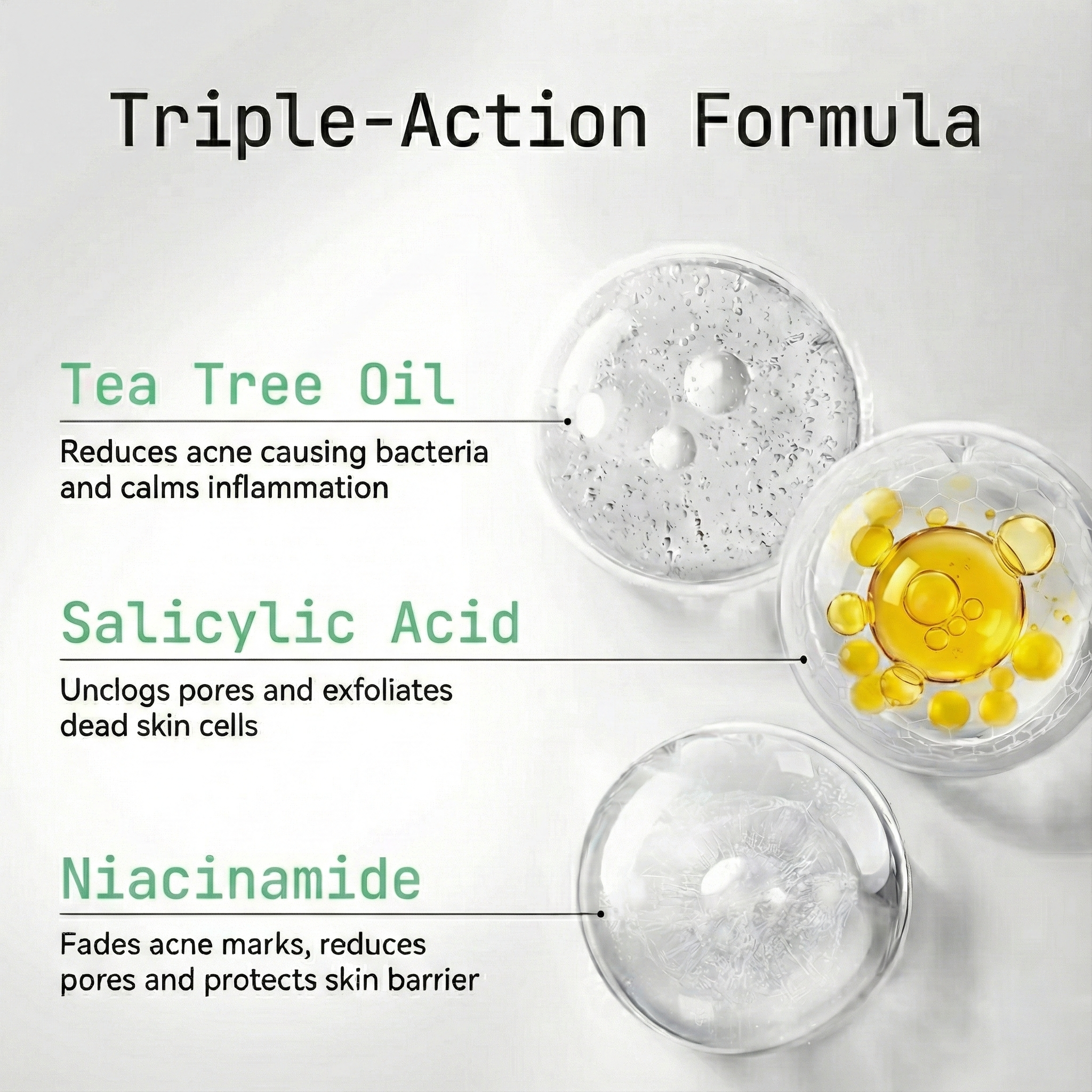 Triple-Action Formula

Tea Tree Oil

Reduces acne causing bacteria and calms inflammation

Salicylic Acid

Unclogs pores and exfoliates dead skin cells

Niacinamide

Fades acne marks, reduces pores and protects skin barrier